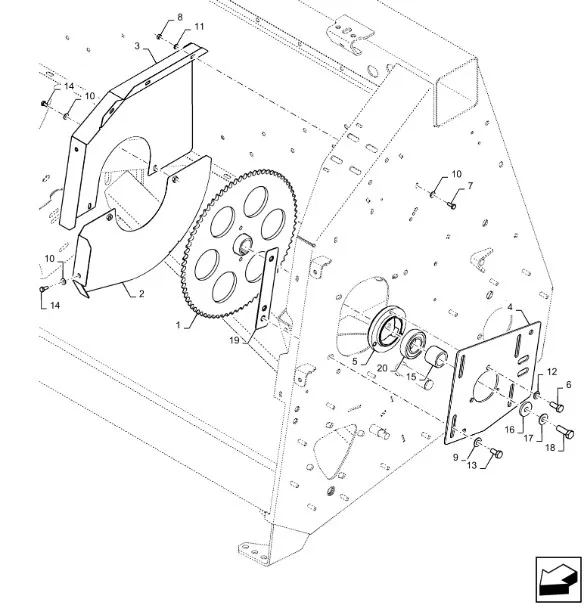 8
11
3
14
10
10
7
10
14
2
1
19
4
5
20
15
12
6
16
17
18
9
13