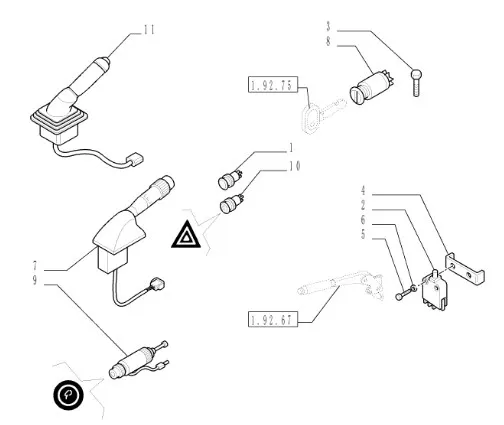 11
3
8
1.92.75
1
10
4
2
6
5
7
9
1.92.67